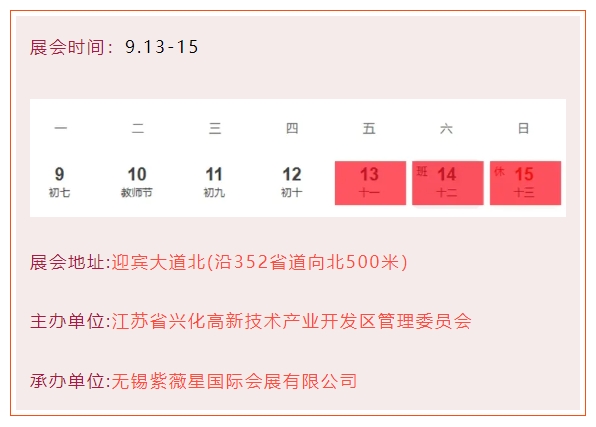 展会时间：9.13-15

| 一 | 二 | 三 | 四 | 五 | 六 | 日 |
|---|---|---|---|---|---|---|
| 9 初七 | 10 教师节 | 11 初九 | 12 初十 | 13 十一 | 班 14 十二 | 休 15 十三 |

展会地址:迎宾大道北(沿352省道向北500米)

主办单位:江苏省兴化高新技术产业开发区管理委员会

承办单位:无锡紫薇星国际会展有限公司